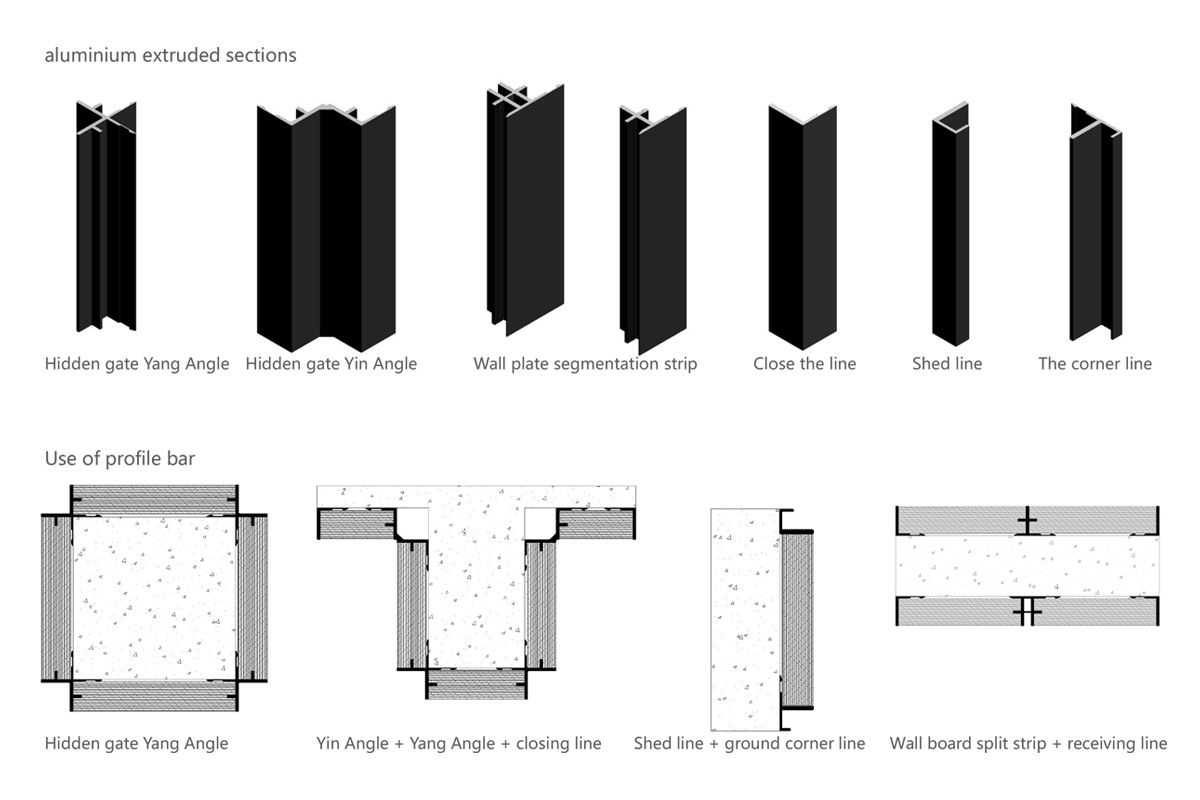 aluminium extruded sections

Hidden gate Yang Angle

Hidden gate Yin Angle

Wall plate segmentation strip

Close the line

Shed line

The corner line

Use of profile bar

Hidden gate Yang Angle

Yin Angle + Yang Angle + closing line

Shed line + ground corner line

Wall board split strip + receiving line